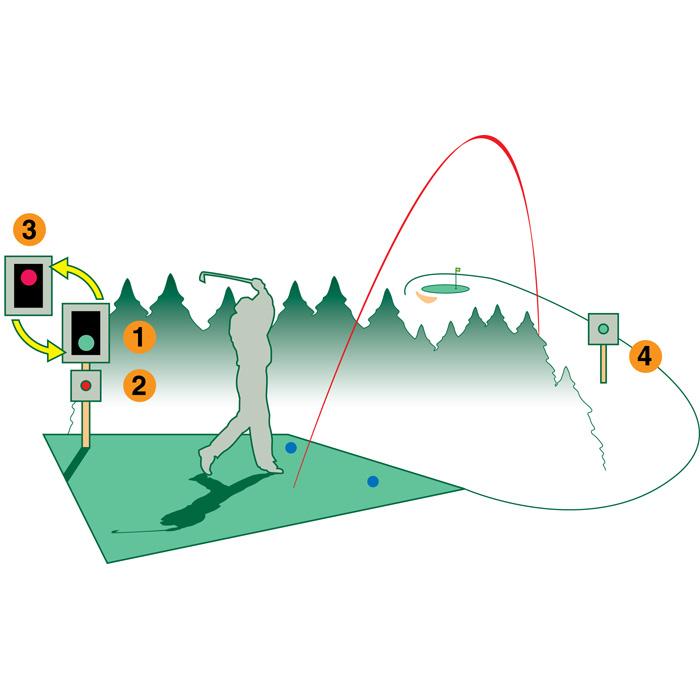 3

1

2

4